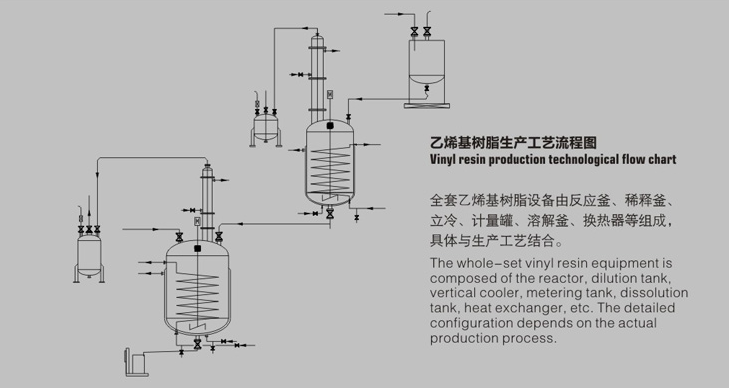 乙烯基树脂生产工艺流程图
Vinyl resin production technological flow chart

全套乙烯基树脂设备由反应釜、稀释釜、立冷、计量罐、溶解釜、换热器等组成，具体与生产工艺结合。

The whole-set vinyl resin equipment is composed of the reactor, dilution tank, vertical cooler, metering tank, dissolution tank, heat exchanger, etc. The detailed configuration depends on the actual production process.