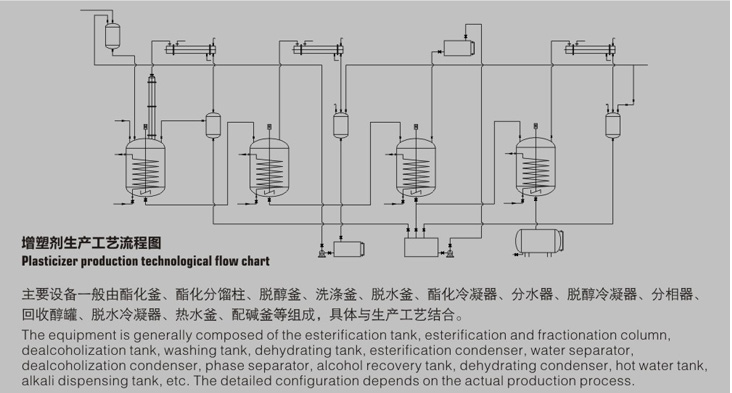 增塑剂生产工艺流程图
Plasticizer production technological flow chart

主要设备一般由酯化釜、酯化分馏柱、脱醇釜、洗涤釜、脱水釜、酯化冷凝器、分水器、脱醇冷凝器、分相器、回收醇罐、脱水冷凝器、热水釜、配碱釜等组成，具体与生产工艺结合。

The equipment is generally composed of the esterification tank, esterification and fractionation column, dealcoholization tank, washing tank, dehydrating tank, esterification condenser, water separator, dealcoholization condenser, phase separator, alcohol recovery tank, dehydrating condenser, hot water tank, alkali dispensing tank, etc. The detailed configuration depends on the actual production process.