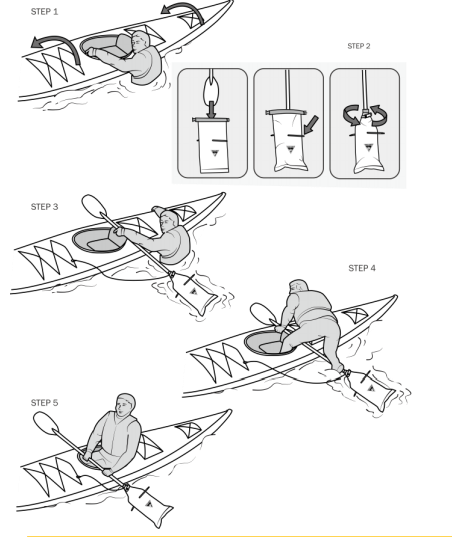 STEP 1

STEP 2

STEP 3

STEP 4

STEP 5