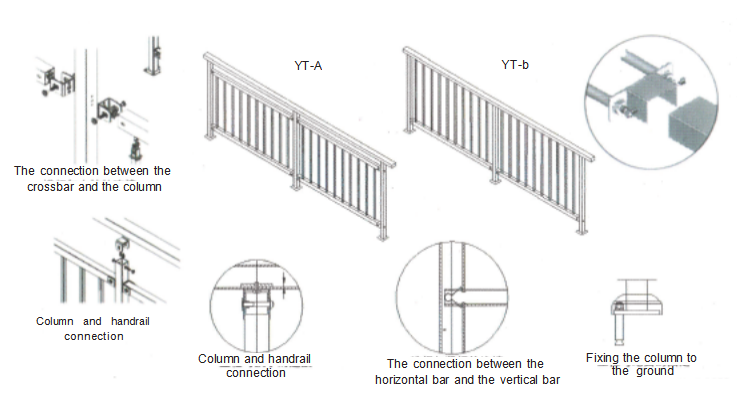 YT-A

YT-b

The connection between the crossbar and the column

Column and handrail connection

Column and handrail connection

The connection between the horizontal bar and the vertical bar

Fixing the column to the ground