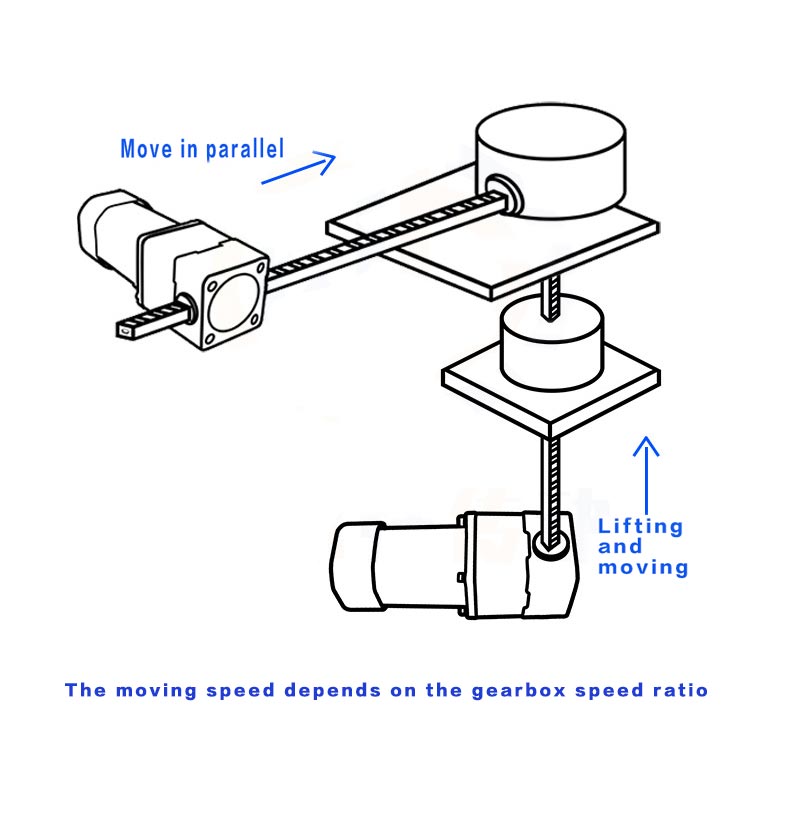 Move in parallel

Lifting and moving

The moving speed depends on the gearbox speed ratio