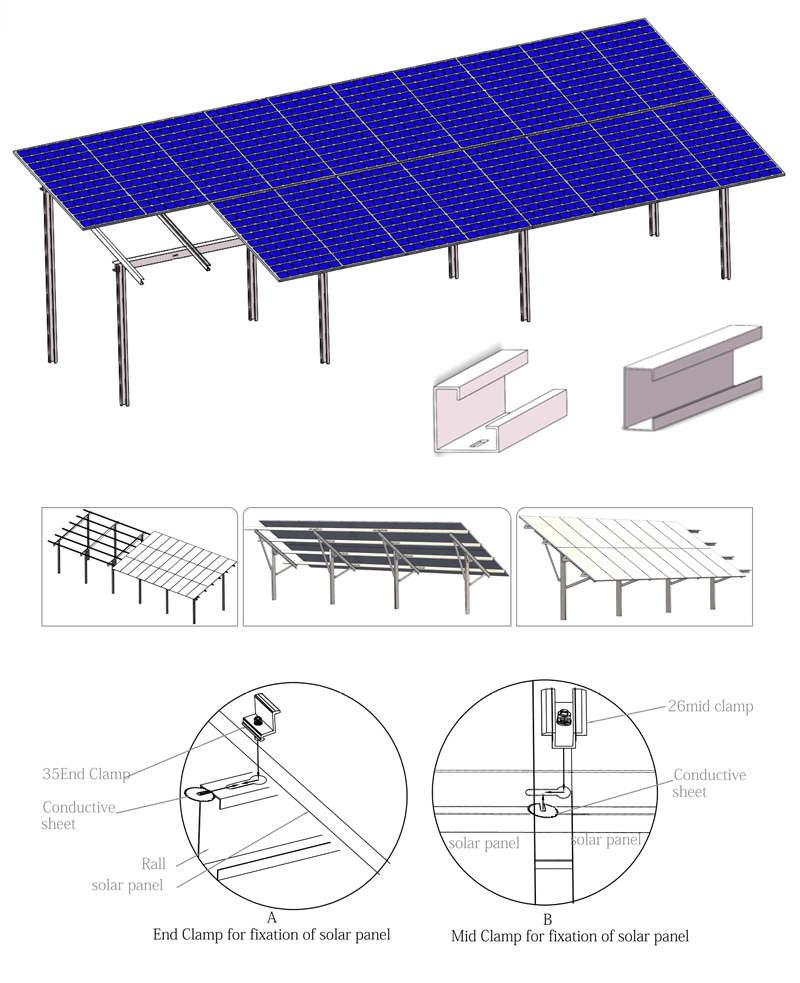 35End Clamp

Conductive sheet

Rall

solar panel

A
End Clamp for fixation of solar panel

26mid clamp

Conductive sheet

solar panel

solar panel

B
Mid Clamp for fixation of solar panel