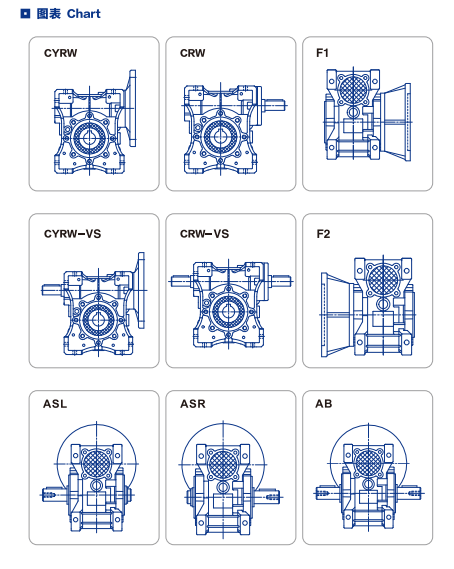 图表 Chart

CYRW

CRW

F1

CYRW-VS

CRW-VS

F2

ASL

ASR

AB