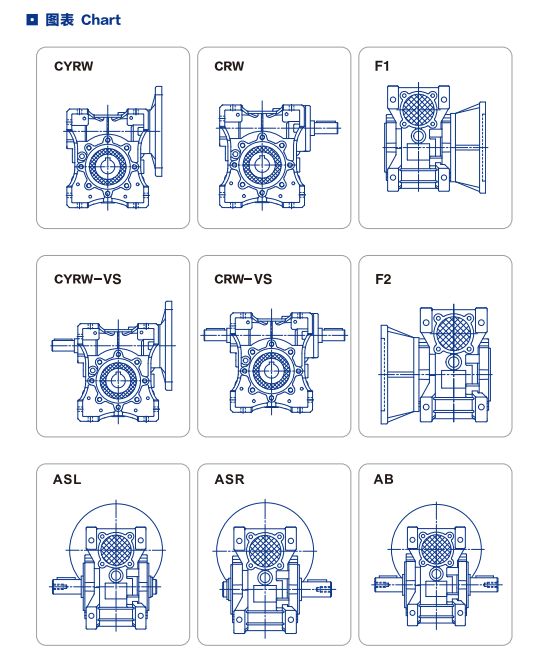 图表 Chart

CYRW

CRW

F1

CYRW-VS

CRW-VS

F2

ASL

ASR

AB