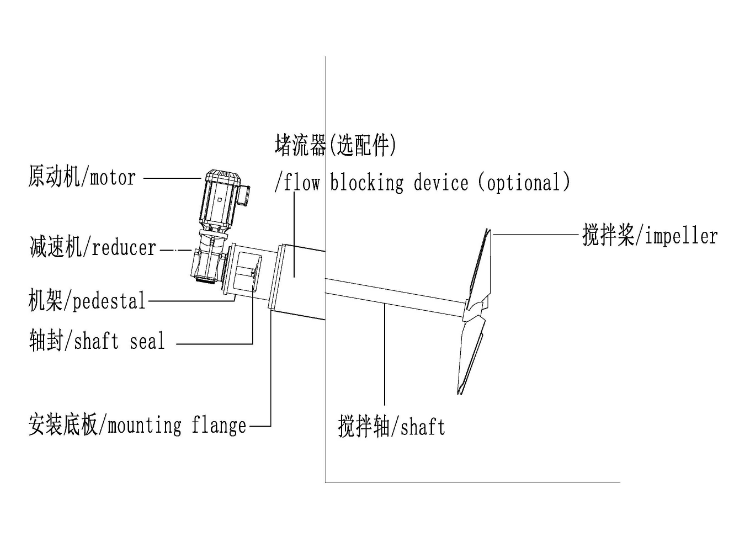 堵流器(选配件)
/flow blocking device (optional)

原动机/motor

减速机/reducer

机架/pedestal

轴封/shaft seal

安装底板/mounting flange

搅拌桨/impeller

搅拌轴/shaft